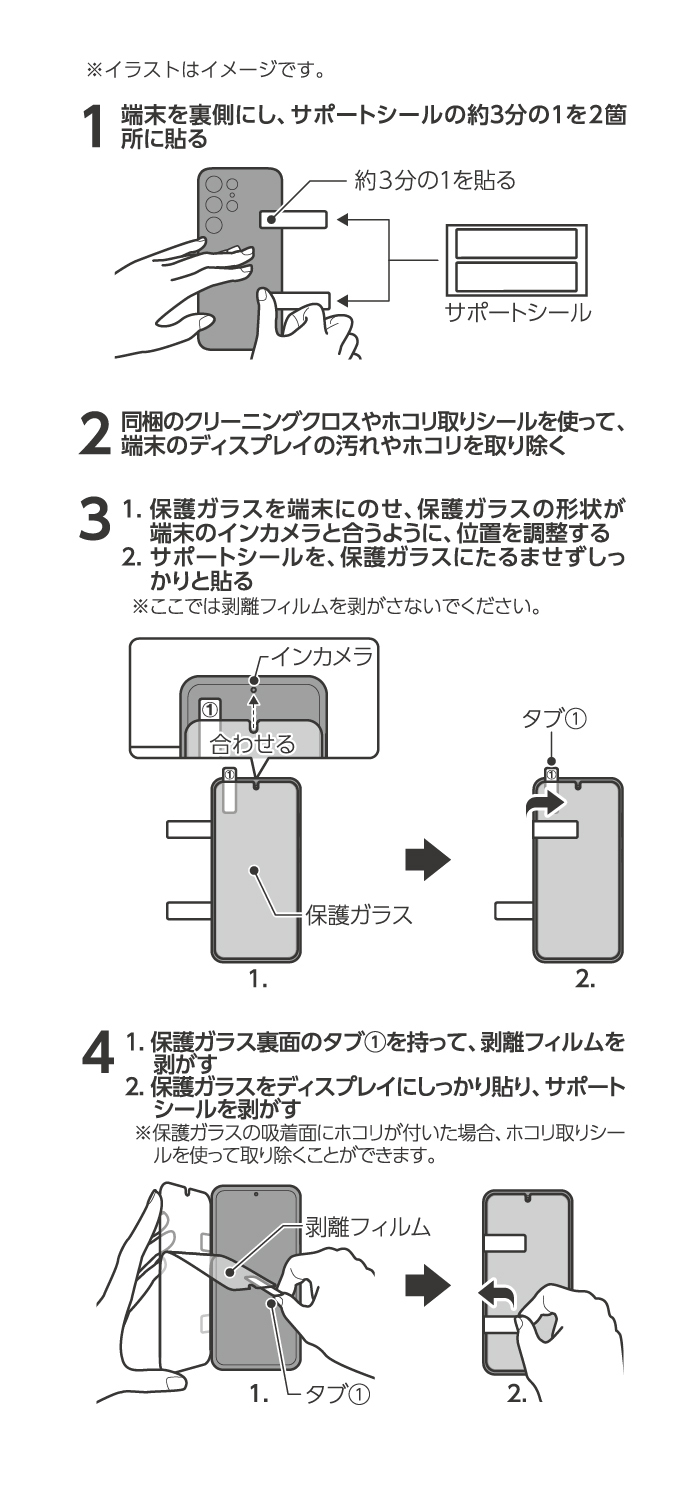 ※イラストはイメージです。

1 端末を裏側にし、サポートシールの約3分の1を2箇所に貼る

約3分の1を貼る

サポートシール

2 同梱のクリーニングクロスやホコリ取りシールを使って、端末のディスプレイの汚れやホコリを取り除く

3 1. 保護ガラスを端末にのせ、保護ガラスの形状が端末のインカメラと合うように、位置を調整する
2. サポートシールを、保護ガラスにたるませずしっかりと貼る
※ここでは剥離フィルムを剥がさないでください。

インカメラ
①
合わせる
①
保護ガラス
1.
タブ①
①
2.

4 1. 保護ガラス裏面のタブ①を持って、剥離フィルムを剥がす
2. 保護ガラスをディスプレイにしっかり貼り、サポートシールを剥がす
※保護ガラスの吸着面にホコリが付いた場合、ホコリ取りシールを使って取り除くことができます。

剥離フィルム
1.
タブ①
2.