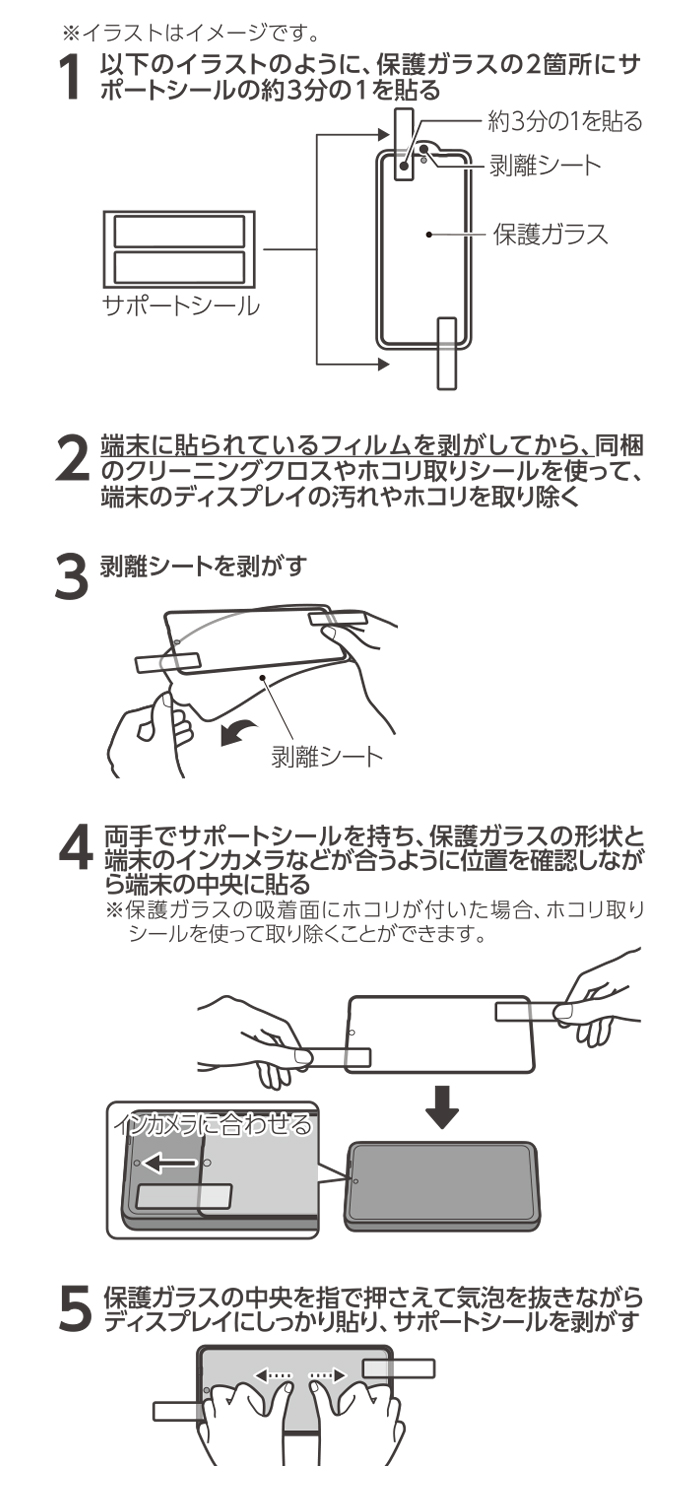 ※イラストはイメージです。

1 以下のイラストのように、保護ガラスの2箇所にサポートシールの約3分の1を貼る

約3分の1を貼る
剥離シート
保護ガラス
サポートシール

2 端末に貼られているフィルムを剥がしてから、同梱のクリーニングクロスやホコリ取りシールを使って、端末のディスプレイの汚れやホコリを取り除く

3 剥離シートを剥がす

剥離シート

4 両手でサポートシールを持ち、保護ガラスの形状と端末のインカメラなどが合うように位置を確認しながら端末の中央に貼る
※保護ガラスの吸着面にホコリが付いた場合、ホコリ取りシールを使って取り除くことができます。

インカメラに合わせる

5 保護ガラスの中央を指で押さえて気泡を抜きながらディスプレイにしっかり貼り、サポートシールを剥がす