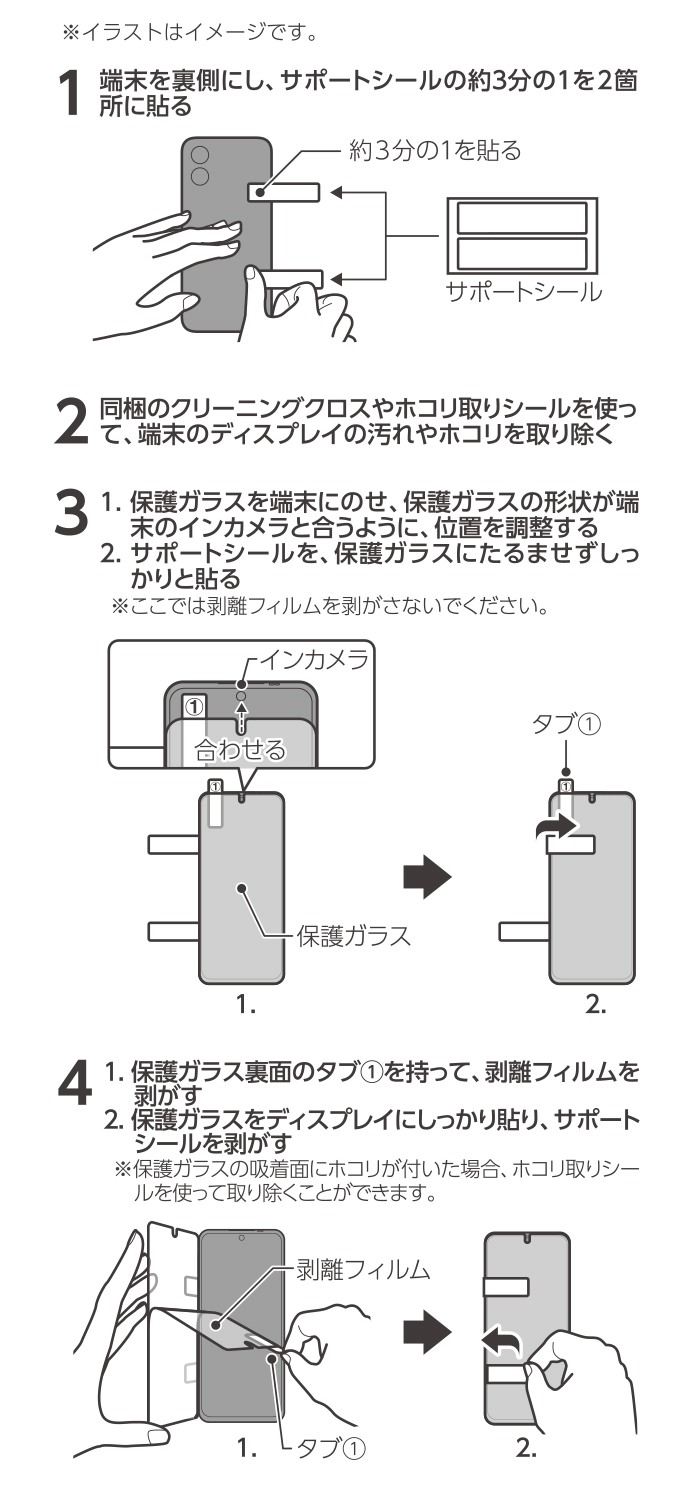 ※イラストはイメージです。

1 端末を裏側にし、サポートシールの約3分の1を2箇所に貼る

約3分の1を貼る

サポートシール

2 同梱のクリーニングクロスやホコリ取りシールを使って、端末のディスプレイの汚れやホコリを取り除く

3 1. 保護ガラスを端末にのせ、保護ガラスの形状が端末のインカメラと合うように、位置を調整する
2. サポートシールを、保護ガラスにたるませずしっかりと貼る
※ここでは剥離フィルムを剥がさないでください。

インカメラ
①
合わせる
①
保護ガラス
1.
タブ①
①
2.

4 1. 保護ガラス裏面のタブ①を持って、剥離フィルムを剥がす
2. 保護ガラスをディスプレイにしっかり貼り、サポートシールを剥がす
※保護ガラスの吸着面にホコリが付いた場合、ホコリ取りシールを使って取り除くことができます。

剥離フィルム
1. タブ①
2.