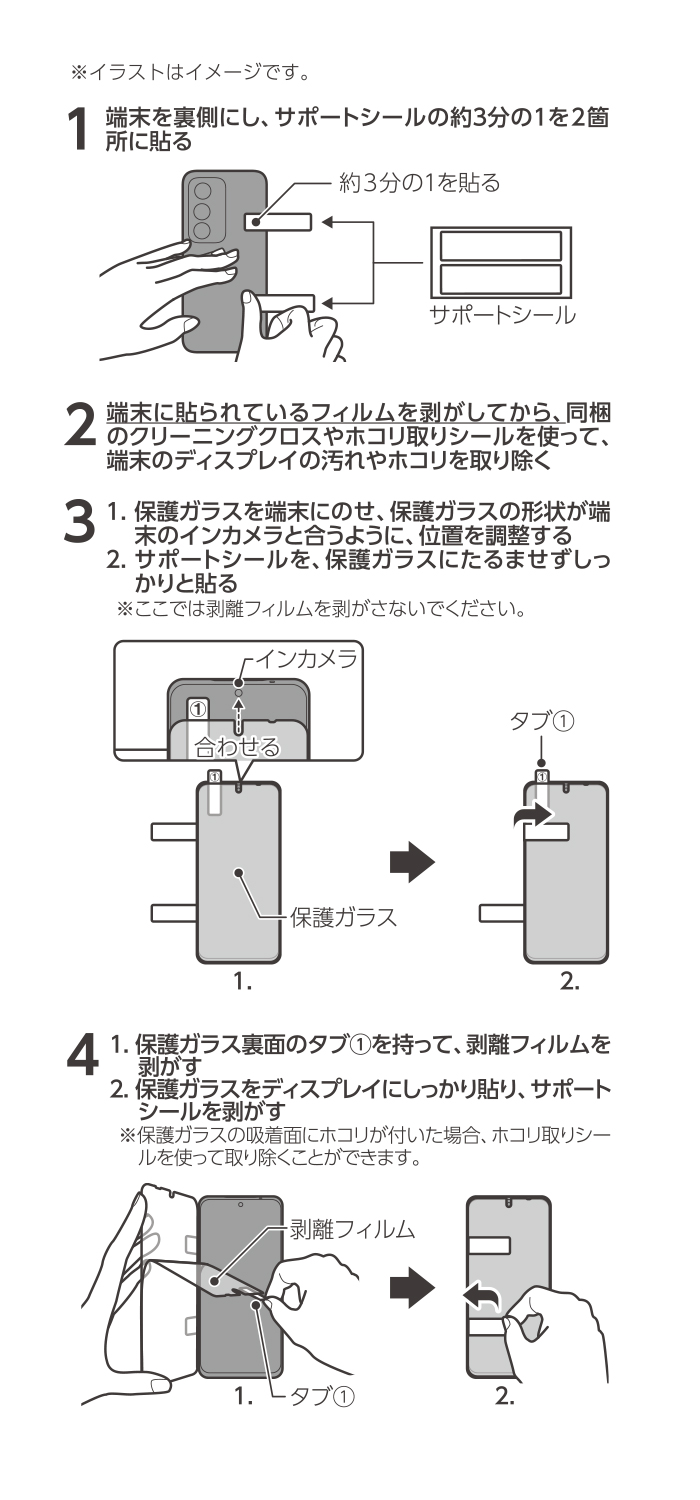 ※イラストはイメージです。

1 端末を裏側にし、サポートシールの約3分の1を2箇所に貼る

約3分の1を貼る

サポートシール

2 端末に貼られているフィルムを剥がしてから、同梱のクリーニングクロスやホコリ取りシールを使って、端末のディスプレイの汚れやホコリを取り除く

3 1. 保護ガラスを端末にのせ、保護ガラスの形状が端末のインカメラと合うように、位置を調整する
2. サポートシールを、保護ガラスにたるませずしっかりと貼る
※ここでは剥離フィルムを剥がさないでください。

インカメラ
①
合わせる
①
保護ガラス
1.

タブ①
①
2.

4 1. 保護ガラス裏面のタブ①を持って、剥離フィルムを剥がす
2. 保護ガラスをディスプレイにしっかり貼り、サポートシールを剥がす
※保護ガラスの吸着面にホコリが付いた場合、ホコリ取りシールを使って取り除くことができます。

剥離フィルム
1. タブ①
2.