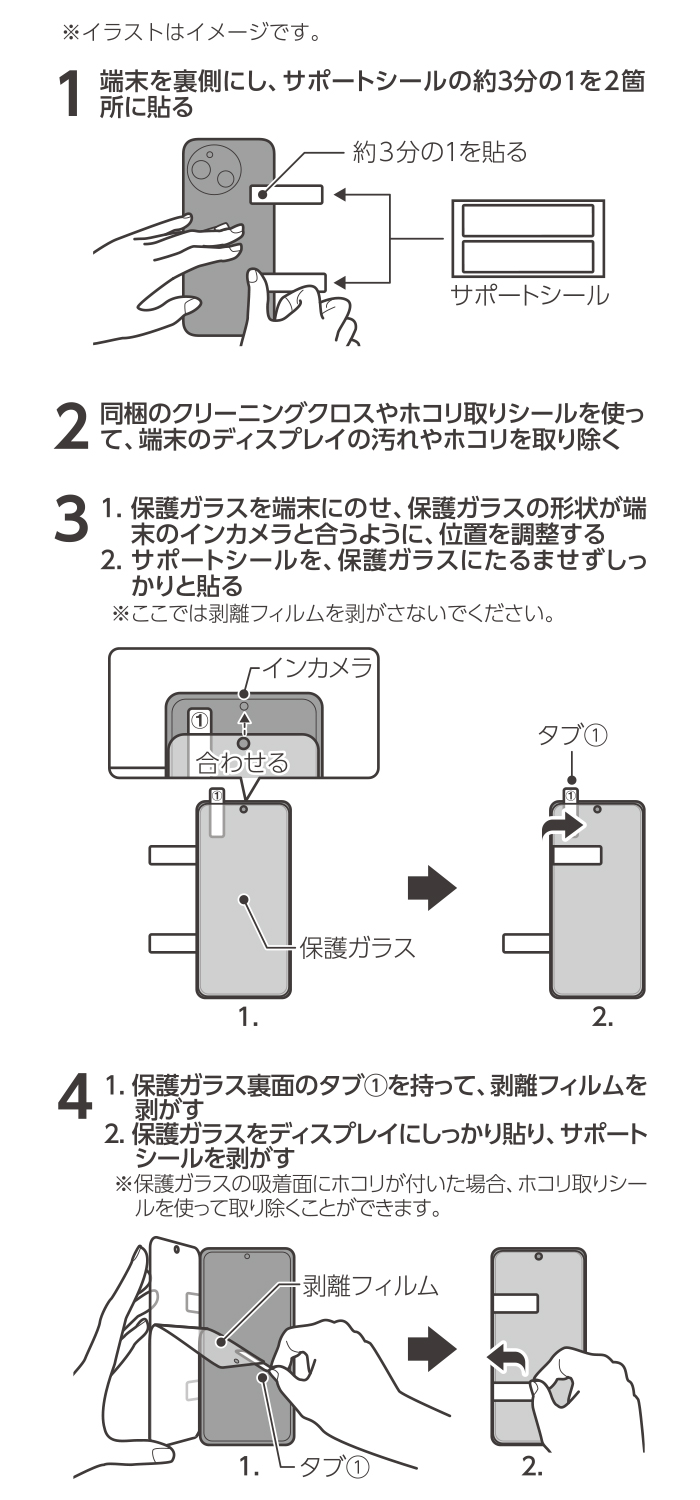 ※イラストはイメージです。

1 端末を裏側にし、サポートシールの約3分の1を2箇所に貼る

約3分の1を貼る

サポートシール

2 同梱のクリーニングクロスやホコリ取りシールを使って、端末のディスプレイの汚れやホコリを取り除く

3 1. 保護ガラスを端末にのせ、保護ガラスの形状が端末のインカメラと合うように、位置を調整する
2. サポートシールを、保護ガラスにたるませずしっかりと貼る
※ここでは剥離フィルムを剥がさないでください。

インカメラ
①
合わせる
①
保護ガラス
1.
タブ①
①
2.

4 1. 保護ガラス裏面のタブ①を持って、剥離フィルムを剥がす
2. 保護ガラスをディスプレイにしっかり貼り、サポートシールを剥がす
※保護ガラスの吸着面にホコリが付いた場合、ホコリ取りシールを使って取り除くことができます。

剥離フィルム
1. タブ①
2.