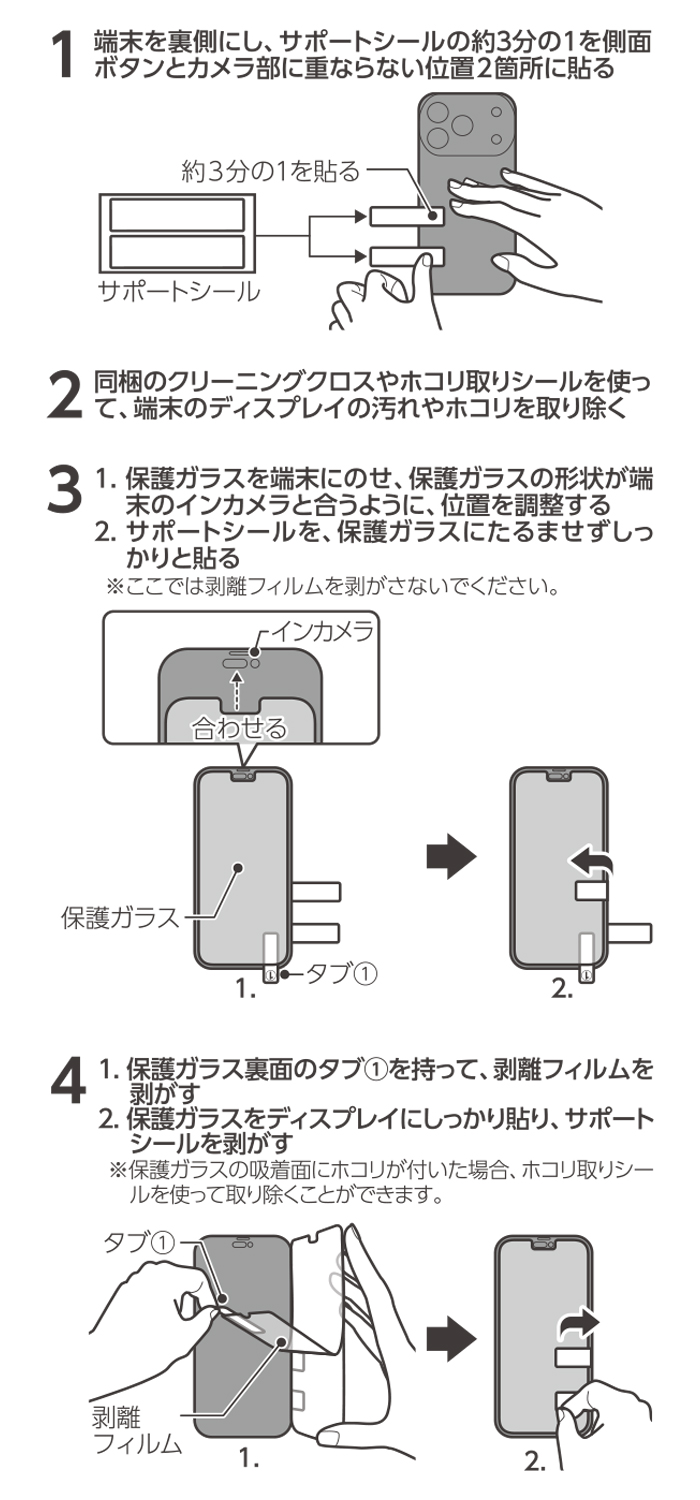 1 端末を裏側にし、サポートシールの約3分の1を側面ボタンとカメラ部に重ならない位置2箇所に貼る

約3分の1を貼る

サポートシール

2 同梱のクリーニングクロスやホコリ取りシールを使って、端末のディスプレイの汚れやホコリを取り除く

3 1. 保護ガラスを端末にのせ、保護ガラスの形状が端末のインカメラと合うように、位置を調整する
2. サポートシールを、保護ガラスにたるませずしっかりと貼る
※ここでは剥離フィルムを剥がさないでください。

インカメラ

合わせる

保護ガラス

タブ①

1.

2.

4 1. 保護ガラス裏面のタブ①を持って、剥離フィルムを剥がす
2. 保護ガラスをディスプレイにしっかり貼り、サポートシールを剥がす
※保護ガラスの吸着面にホコリが付いた場合、ホコリ取りシールを使って取り除くことができます。

タブ①

剥離フィルム

1.

2.