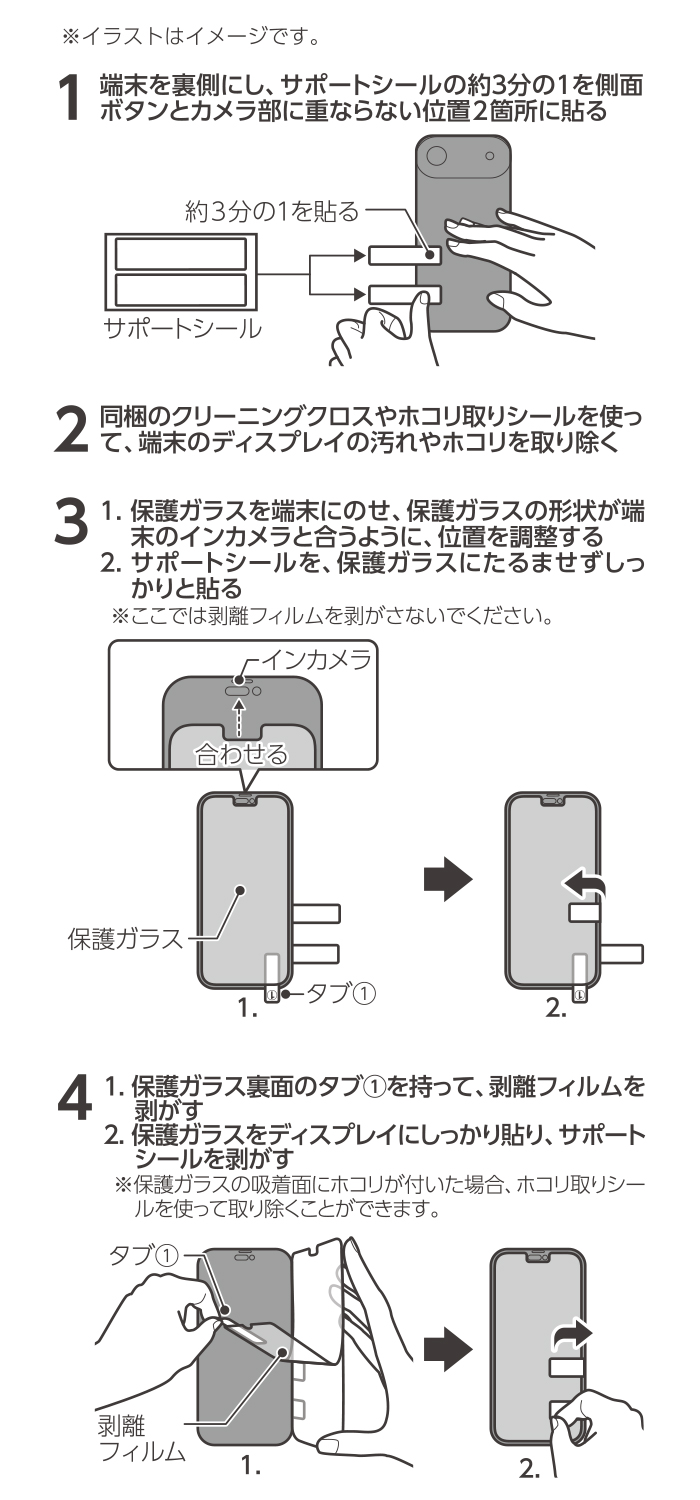 ※イラストはイメージです。

1 端末を裏側にし、サポートシールの約3分の1を側面ボタンとカメラ部に重ならない位置2箇所に貼る

約3分の1を貼る

サポートシール

2 同梱のクリーニングクロスやホコリ取りシールを使って、端末のディスプレイの汚れやホコリを取り除く

3 1. 保護ガラスを端末にのせ、保護ガラスの形状が端末のインカメラと合うように、位置を調整する
2. サポートシールを、保護ガラスにたるませずしっかりと貼る
※ここでは剥離フィルムを剥がさないでください。

インカメラ

合わせる

保護ガラス

タブ①

1.

2.

4 1. 保護ガラス裏面のタブ①を持って、剥離フィルムを剥がす
2. 保護ガラスをディスプレイにしっかり貼り、サポートシールを剥がす
※保護ガラスの吸着面にホコリが付いた場合、ホコリ取りシールを使って取り除くことができます。

タブ①

剥離フィルム

1.

2.