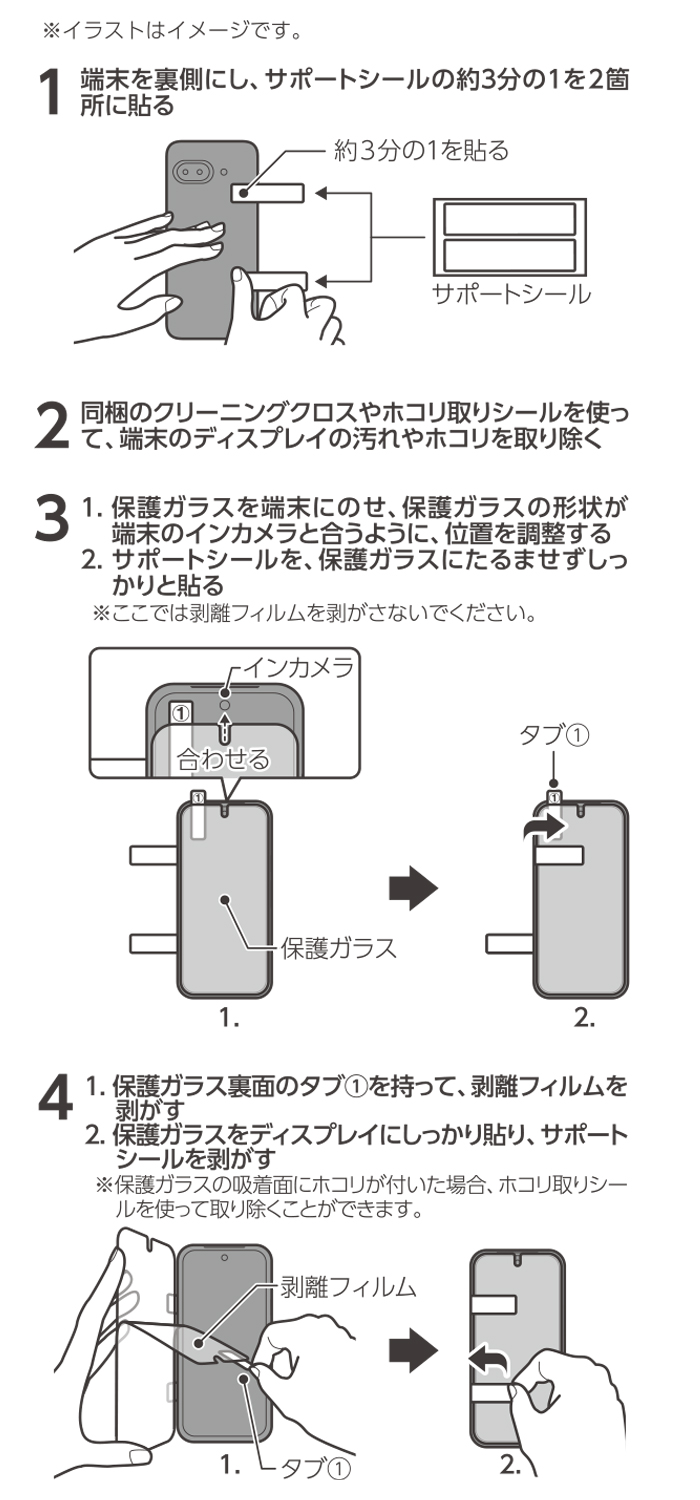 ※イラストはイメージです。

1 端末を裏側にし、サポートシールの約3分の1を2箇所に貼る

約3分の1を貼る

サポートシール

2 同梱のクリーニングクロスやホコリ取りシールを使って、端末のディスプレイの汚れやホコリを取り除く

3 1. 保護ガラスを端末にのせ、保護ガラスの形状が端末のインカメラと合うように、位置を調整する
2. サポートシールを、保護ガラスにたるませずしっかりと貼る
※ここでは剥離フィルムを剥がさないでください。

インカメラ
①
合わせる
①
保護ガラス
1.
タブ①
①
2.

4 1. 保護ガラス裏面のタブ①を持って、剥離フィルムを剥がす
2. 保護ガラスをディスプレイにしっかり貼り、サポートシールを剥がす
※保護ガラスの吸着面にホコリが付いた場合、ホコリ取りシールを使って取り除くことができます。

剥離フィルム
1.
タブ①
2.