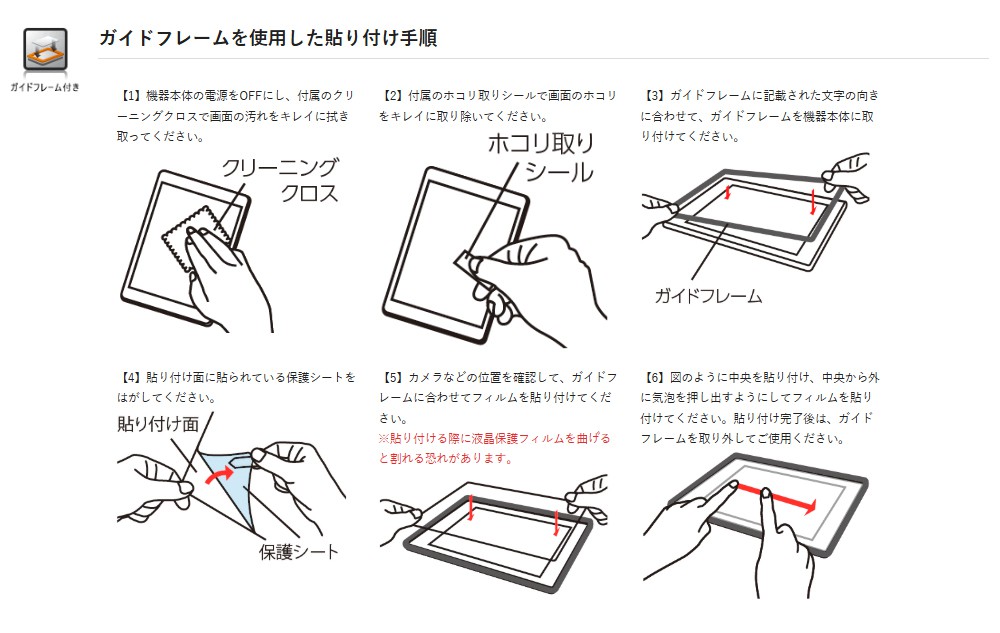 ガイドフレーム付き

ガイドフレームを使用した貼り付け手順

【1】機器本体の電源をOFFにし、付属のクリーニングクロスで画面の汚れをキレイに拭き取ってください。

クリーニングクロス

【2】付属のホコリ取りシールで画面のホコリをキレイに取り除いてください。

ホコリ取りシール

【3】ガイドフレームに記載された文字の向きに合わせて、ガイドフレームを機器本体に取り付けてください。

ガイドフレーム

【4】貼り付け面に貼られている保護シートをはがしてください。

貼り付け面

保護シート

【5】カメラなどの位置を確認して、ガイドフレームに合わせてフィルムを貼り付けてください。
※貼り付ける際に液晶保護フィルムを曲げると割れる恐れがあります。

【6】図のように中央を貼り付け、中央から外に気泡を押し出すようにしてフィルムを貼り付けてください。貼り付け完了後は、ガイドフレームを取り外してご使用ください。